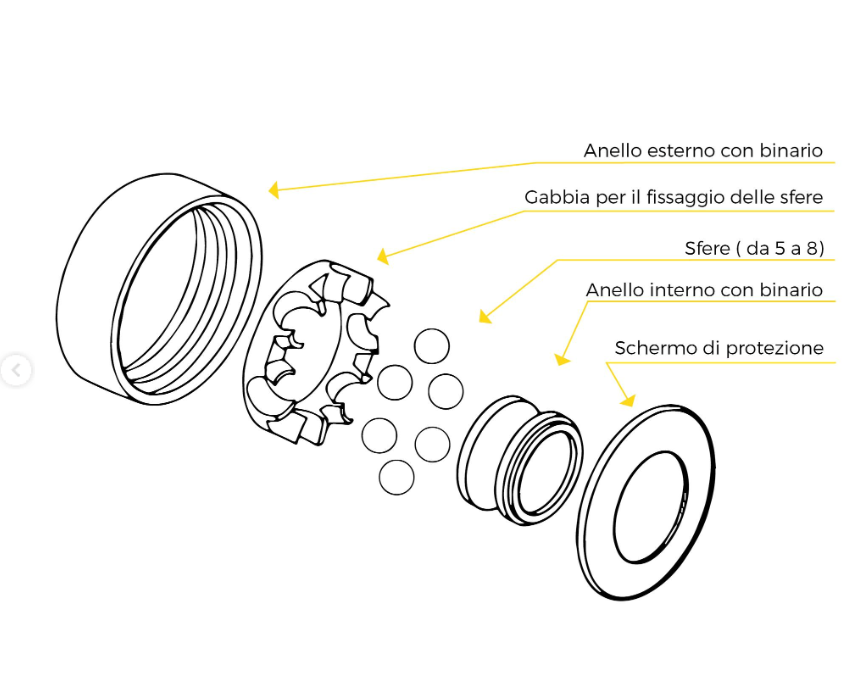 Anello esterno con binario

Gabbia per il fissaggio delle sfere

Sfere ( da 5 a 8)

Anello interno con binario

Schermo di protezione